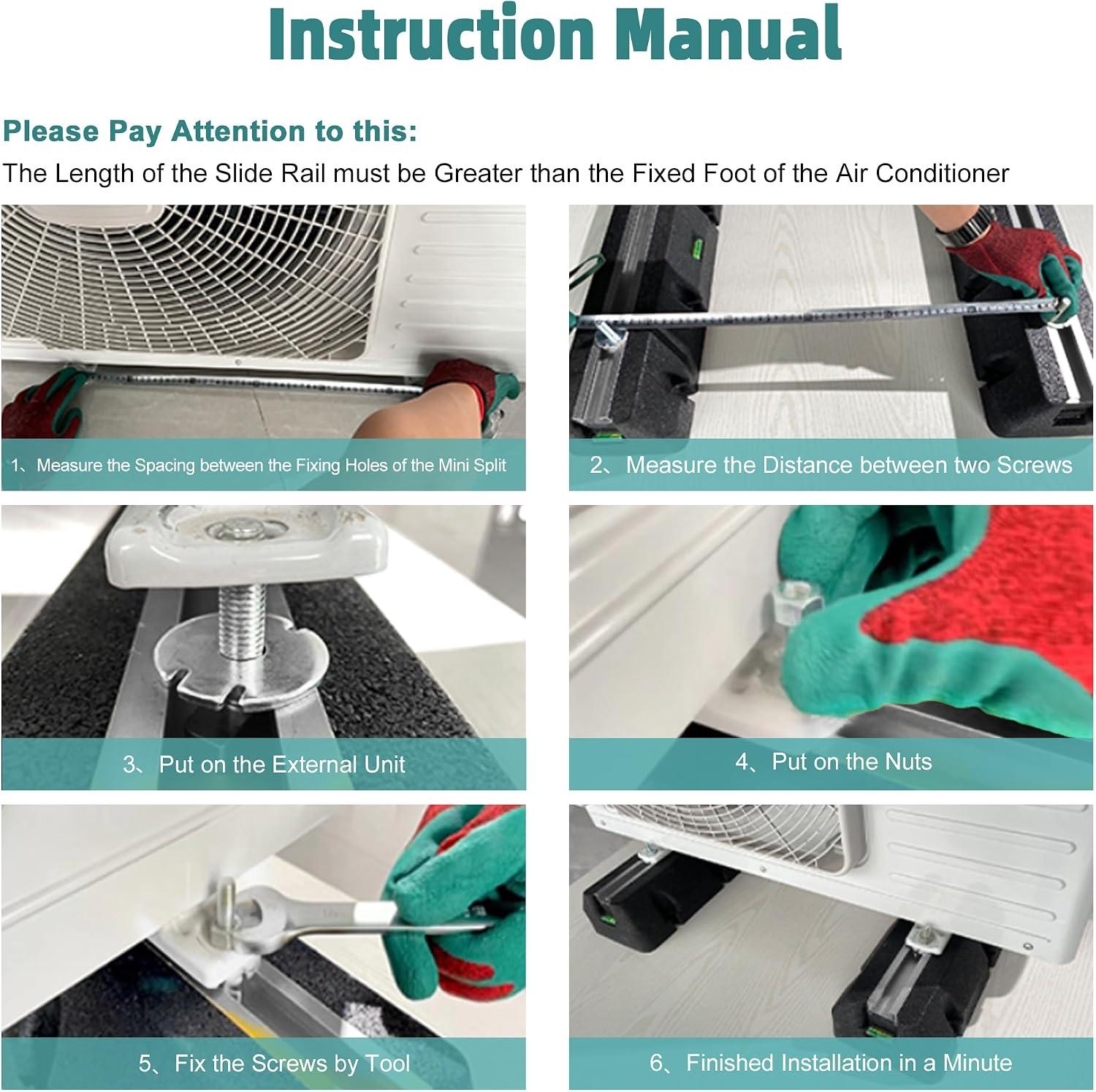 Instruction Manual

Please Pay Attention to this:

The Length of the Slide Rail must be Greater than the Fixed Foot of the Air Conditioner

1、Measure the Spacing between the Fixing Holes of the Mini Split

2、Measure the Distance between two Screws

3、Put on the External Unit

4、Put on the Nuts

5、Fix the Screws by Tool

6、Finished Installation in a Minute