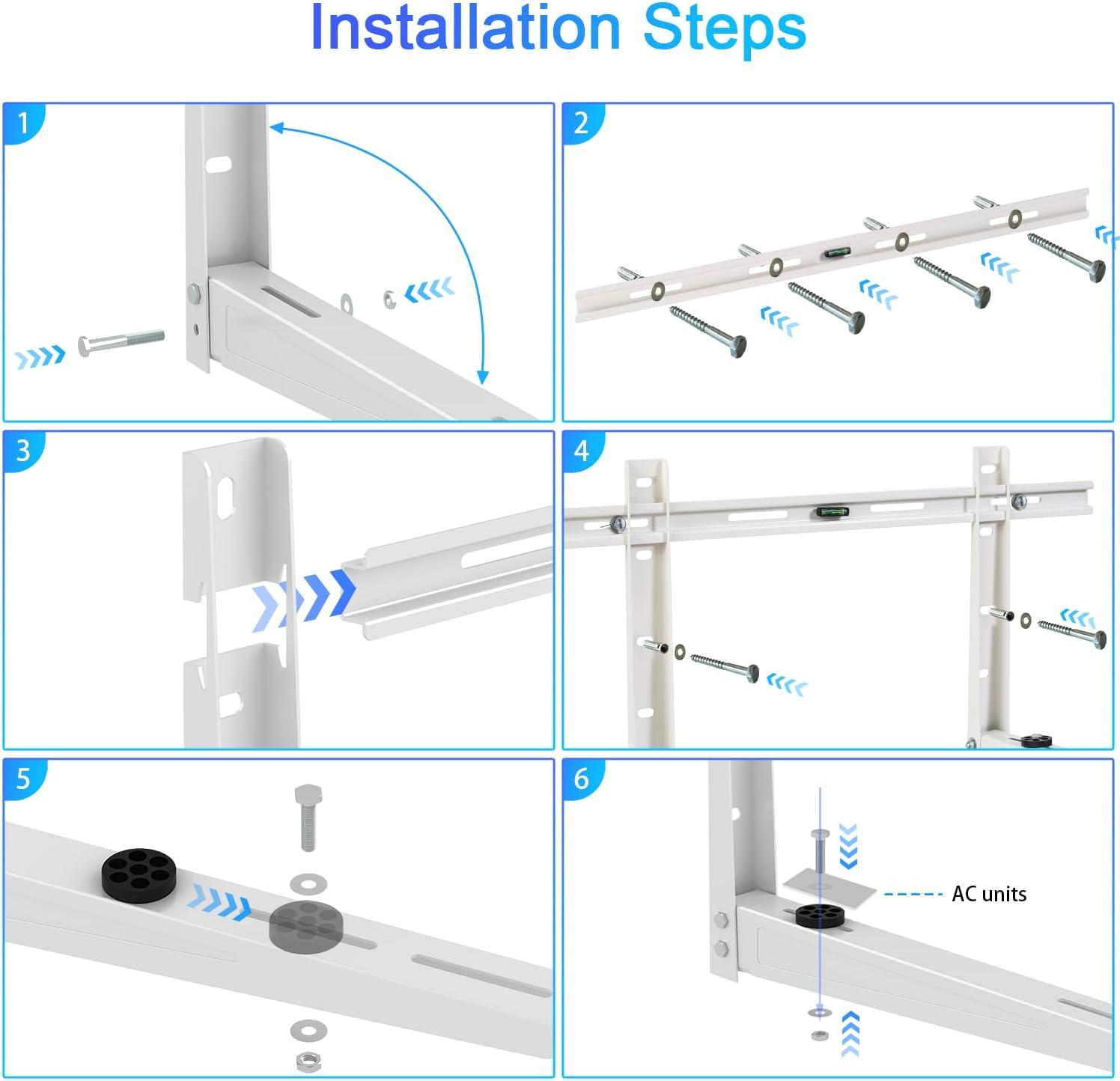 Installation Steps

1

2

3

4

5

6

AC units