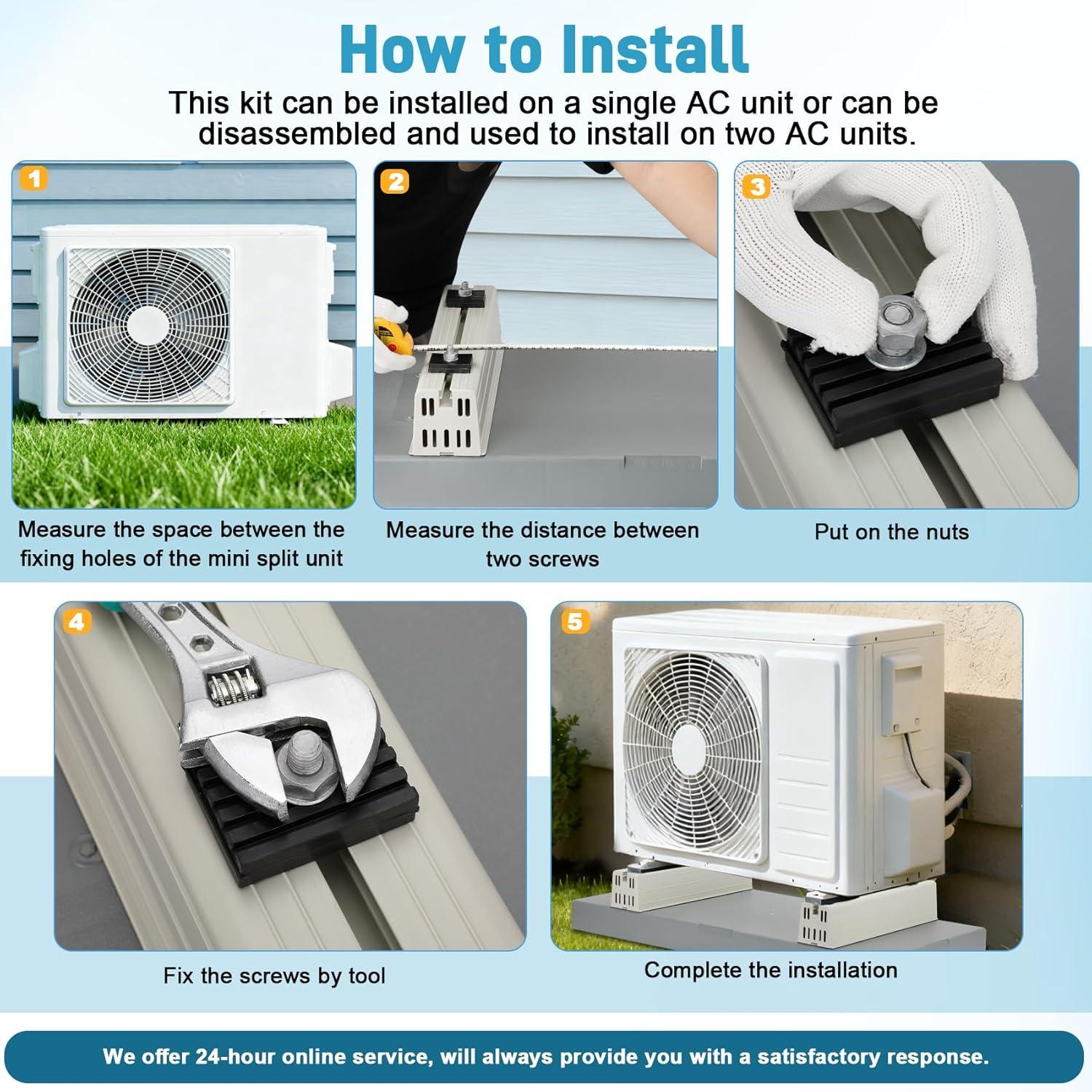 How to Install

This kit can be installed on a single AC unit or can be disassembled and used to install on two AC units.

1

Measure the space between the fixing holes of the mini split unit

2

Measure the distance between two screws

3

Put on the nuts

4

Fix the screws by tool

5

Complete the installation

We offer 24-hour online service, will always provide you with a satisfactory response.