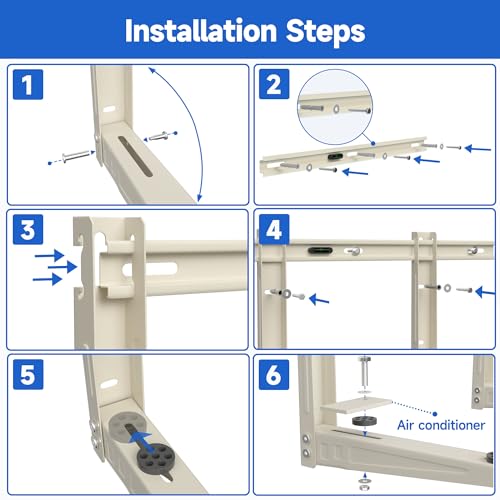 Installation Steps

1

2

3

4

5

6

Air conditioner