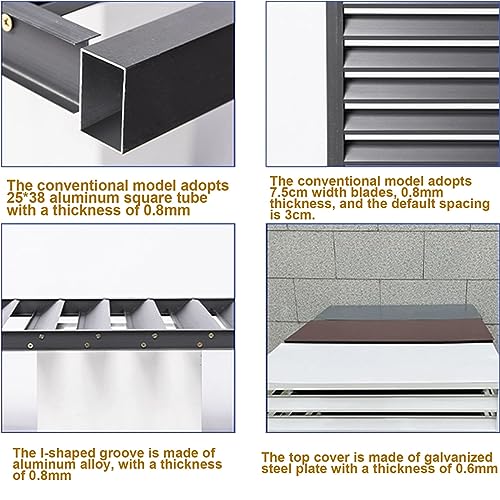 The conventional model adopts 25*38 aluminum square tube with a thickness of 0.8mm

The conventional model adopts 7.5cm width blades, 0.8mm thickness, and the default spacing is 3cm.

The I-shaped groove is made of aluminum alloy, with a thickness of 0.8mm

The top cover is made of galvanized steel plate with a thickness of 0.6mm