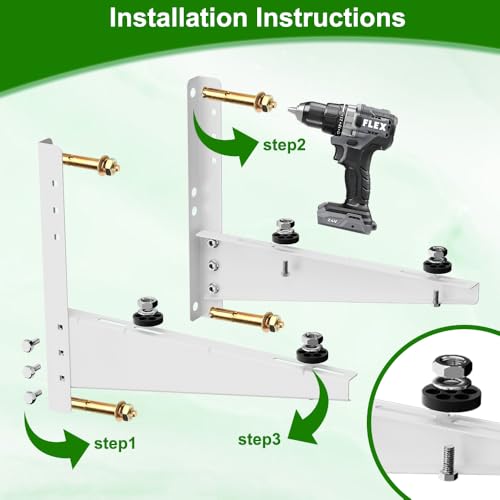 Installation Instructions

step2

FLEX

24V

step1

step3