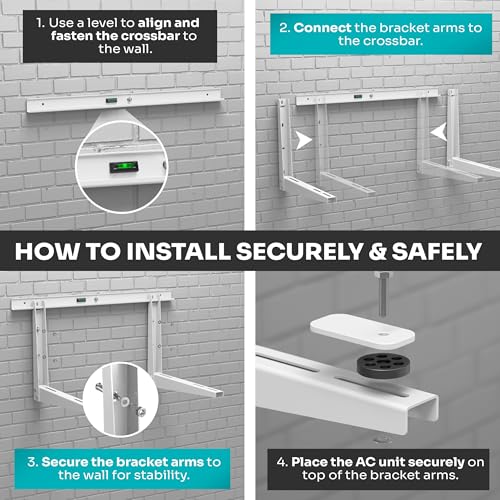 1. Use a level to align and fasten the crossbar to the wall.

2. Connect the bracket arms to the crossbar.

HOW TO INSTALL SECURELY & SAFELY

3. Secure the bracket arms to the wall for stability.

4. Place the AC unit securely on top of the bracket arms.