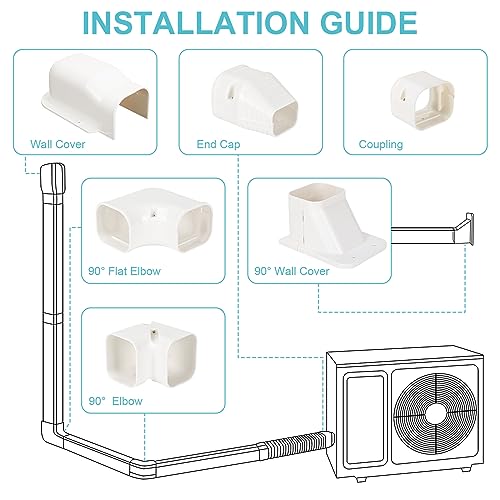 INSTALLATION GUIDE

Wall Cover

End Cap

Coupling

90° Flat Elbow

90° Wall Cover

90° Elbow