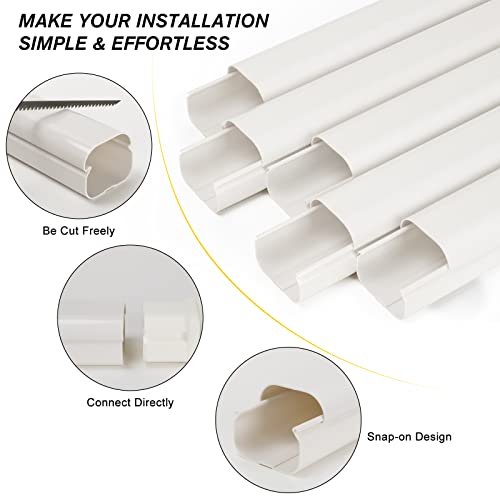 MAKE YOUR INSTALLATION SIMPLE & EFFORTLESS

Be Cut Freely

Connect Directly

Snap-on Design