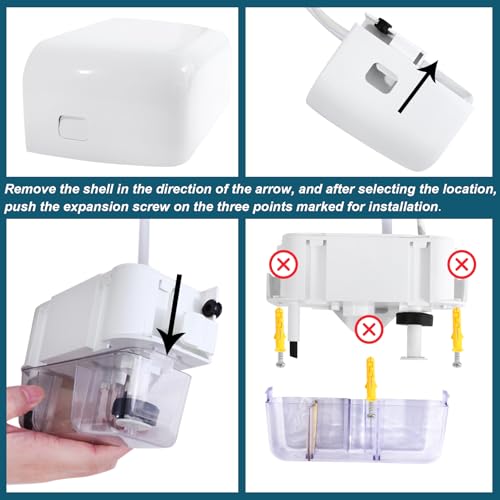 Remove the shell in the direction of the arrow, and after selecting the location, push the expansion screw on the three points marked for installation.