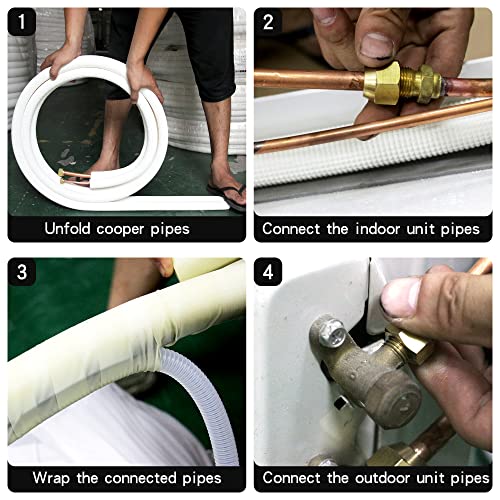 1
Unfold cooper pipes

2
Connect the indoor unit pipes

3
Wrap the connected pipes

4
Connect the outdoor unit pipes