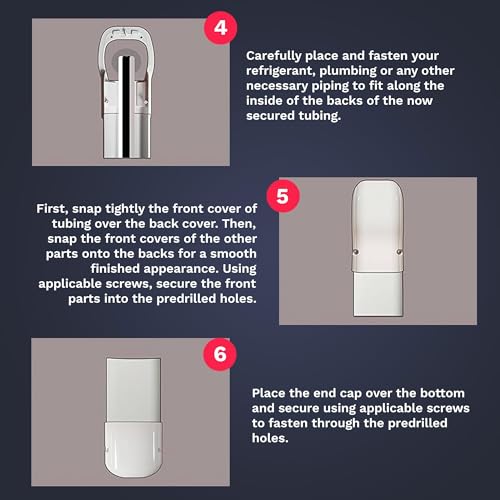 4

Carefully place and fasten your refrigerant, plumbing or any other necessary piping to fit along the inside of the backs of the now secured tubing.

5

First, snap tightly the front cover of tubing over the back cover. Then, snap the front covers of the other parts onto the backs for a smooth finished appearance. Using applicable screws, secure the front parts into the predrilled holes.

6

Place the end cap over the bottom and secure using applicable screws to fasten through the predrilled holes.