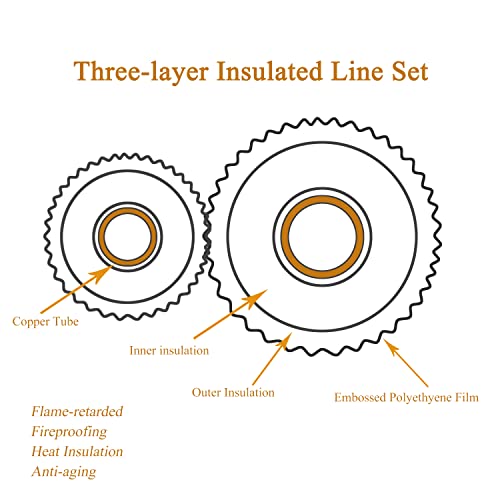 Three-layer Insulated Line Set

Copper Tube

Inner insulation

Outer Insulation

Embossed Polyethyene Film

Flame-retarded
Fireproofing
Heat Insulation
Anti-aging