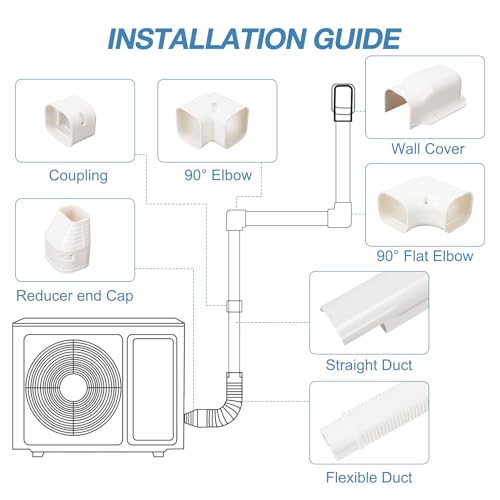 INSTALLATION GUIDE

Coupling

90° Elbow

Wall Cover

90° Flat Elbow

Reducer end Cap

Straight Duct

Flexible Duct