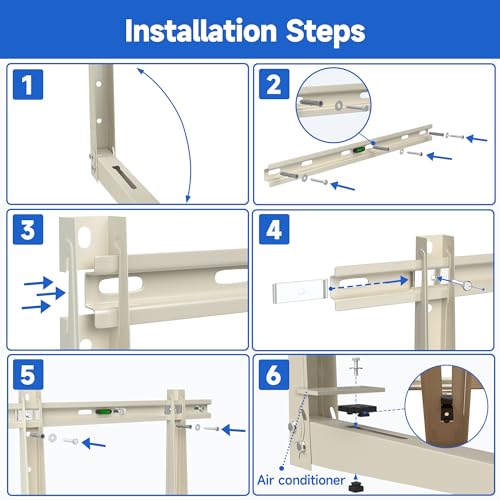 Installation Steps

1

2

3

4

5

6

Air conditioner