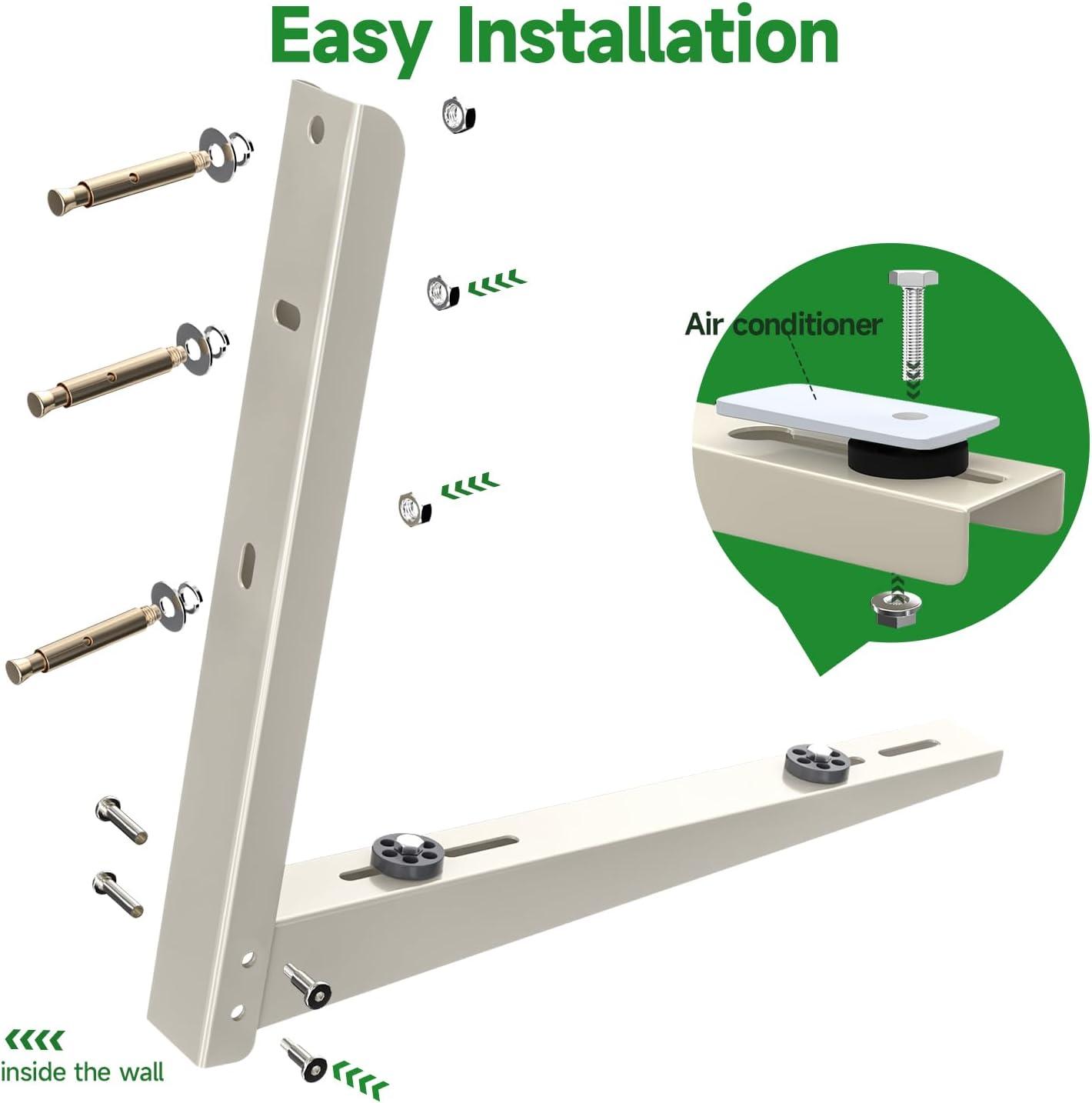 Easy Installation

Air conditioner

inside the wall