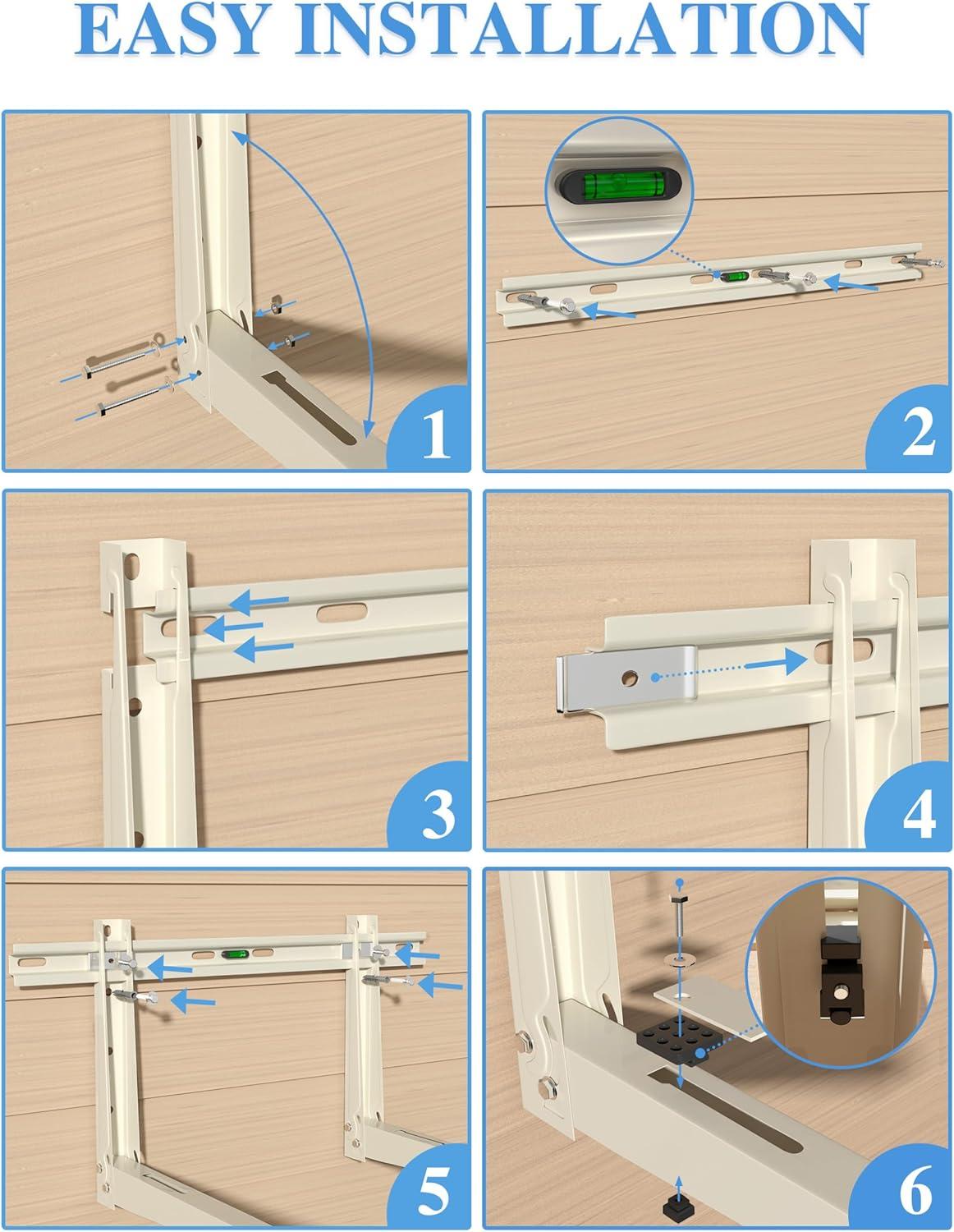 EASY INSTALLATION

1

2

3

4

5

6