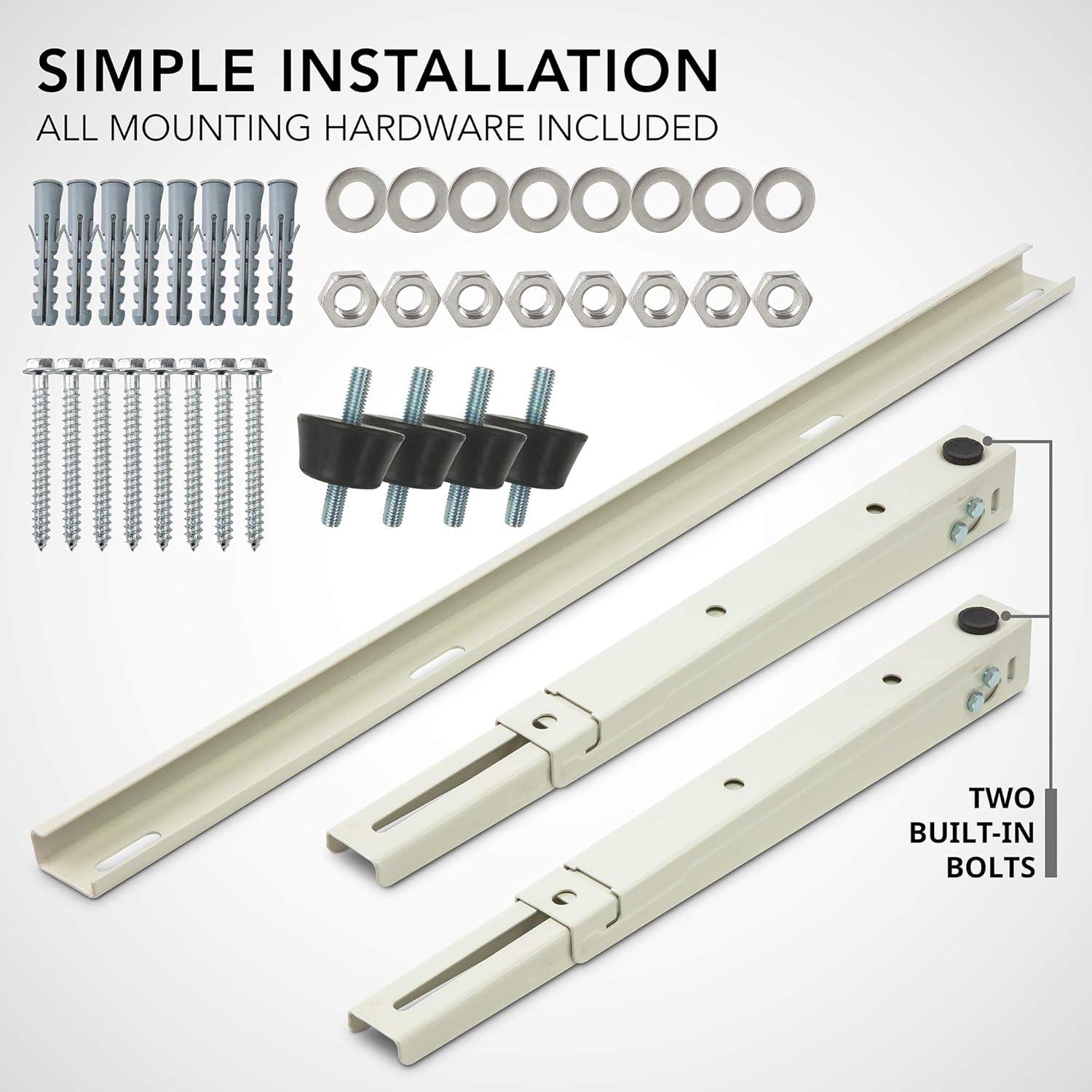 SIMPLE INSTALLATION
ALL MOUNTING HARDWARE INCLUDED

TWO
BUILT-IN
BOLTS