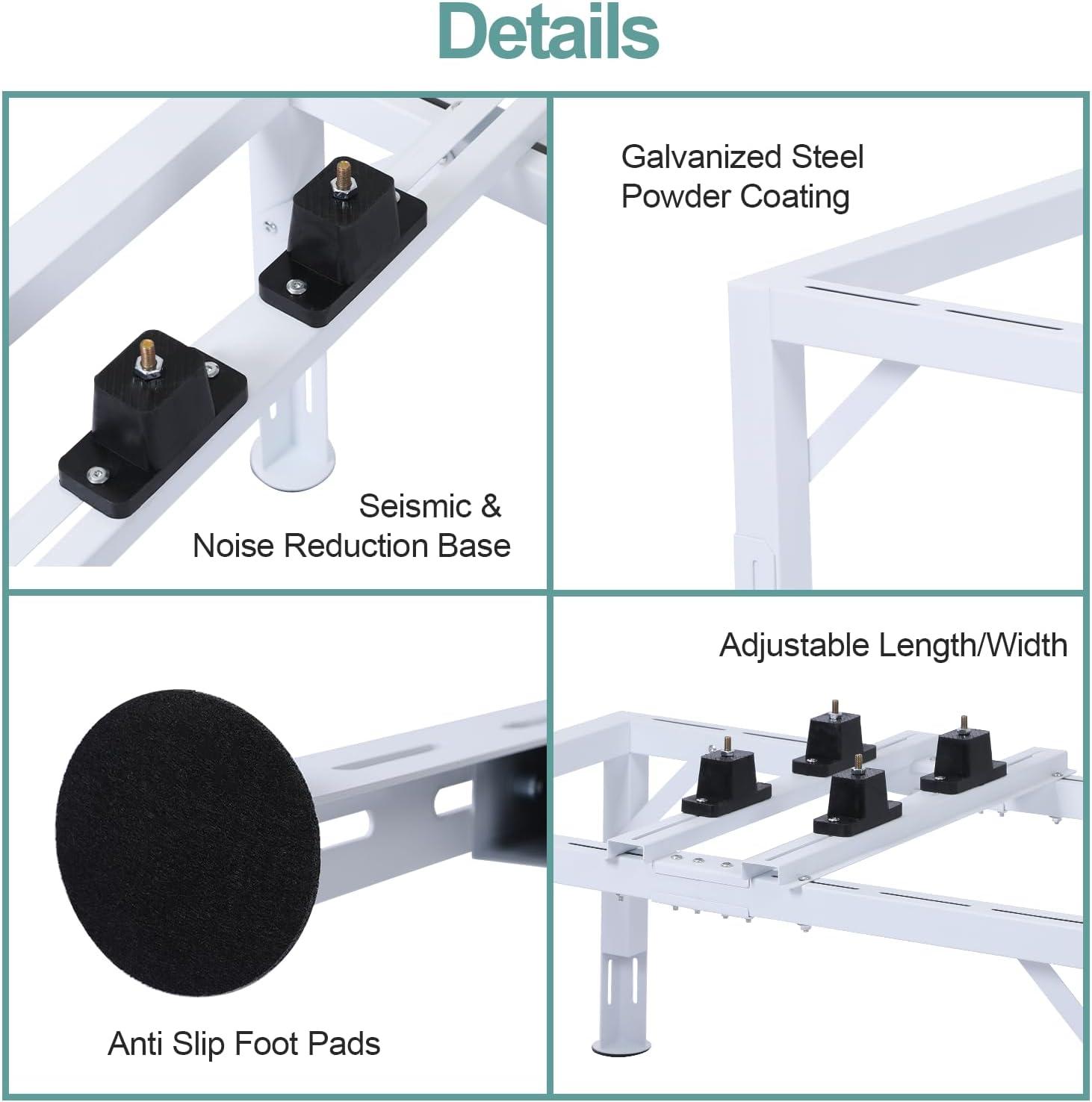 Details

Seismic &
Noise Reduction Base

Galvanized Steel
Powder Coating

Anti Slip Foot Pads

Adjustable Length/Width