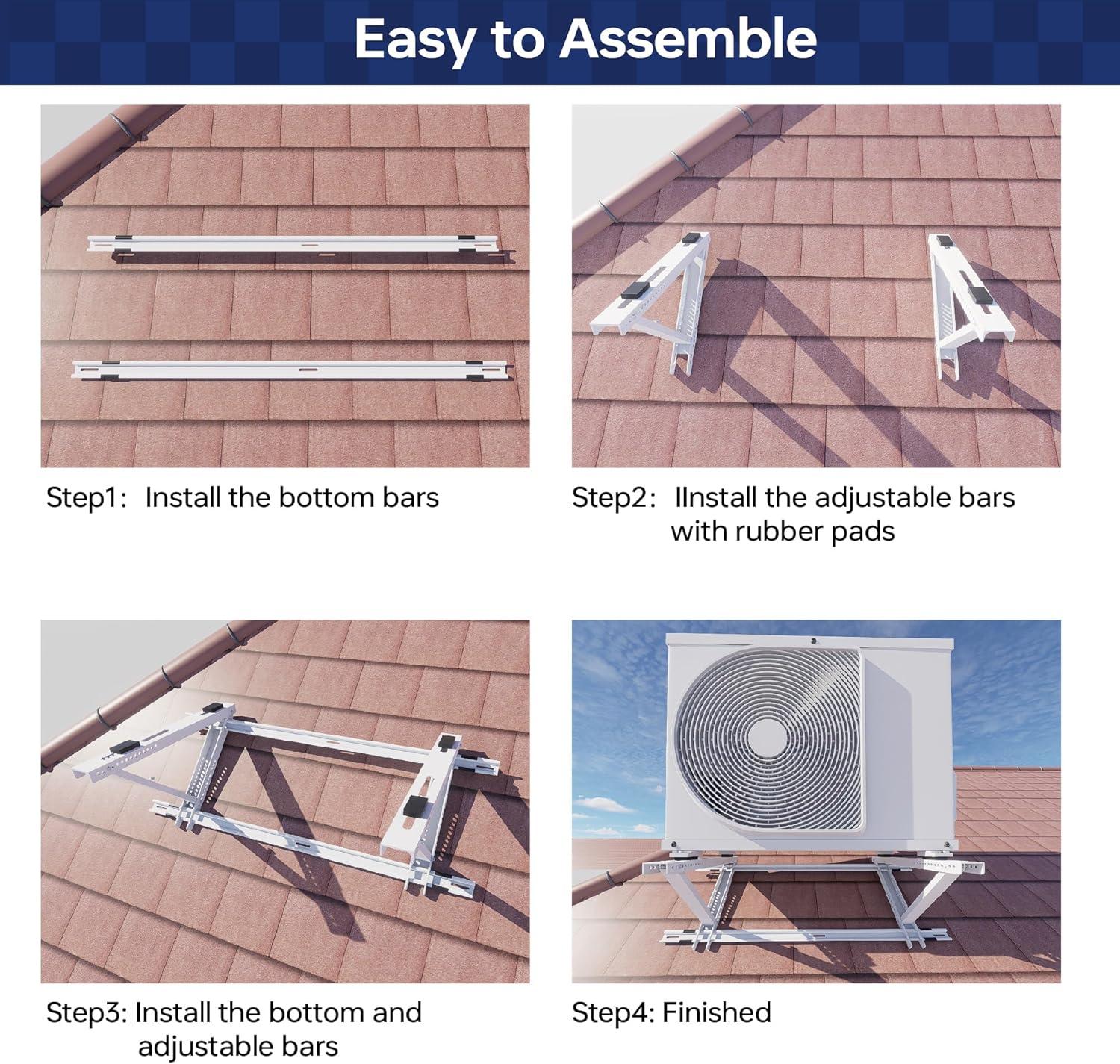 Easy to Assemble

Step1: Install the bottom bars

Step2: IInstall the adjustable bars with rubber pads

Step3: Install the bottom and adjustable bars

Step4: Finished