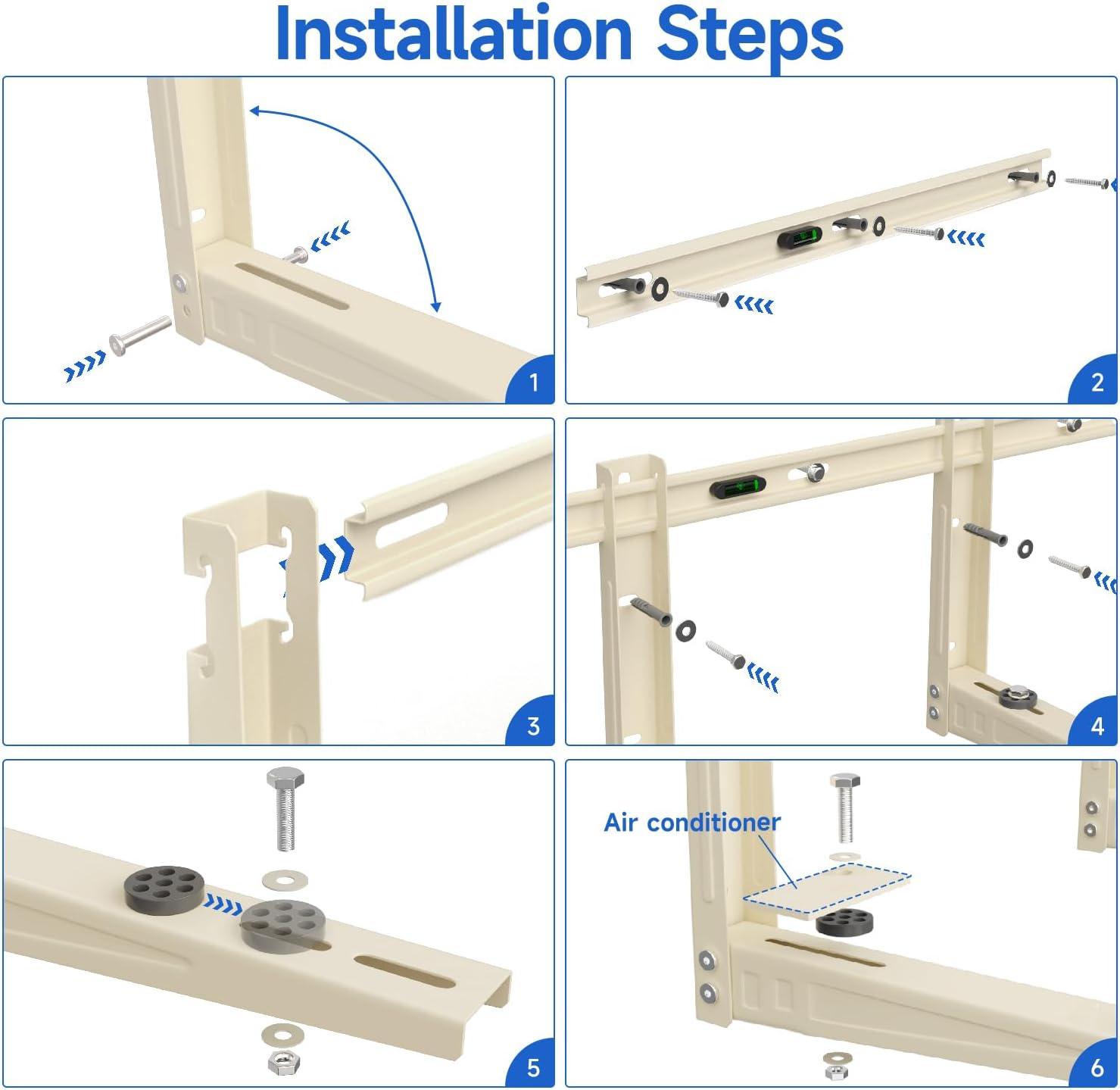 Installation Steps

1

2

3

4

5

Air conditioner

6