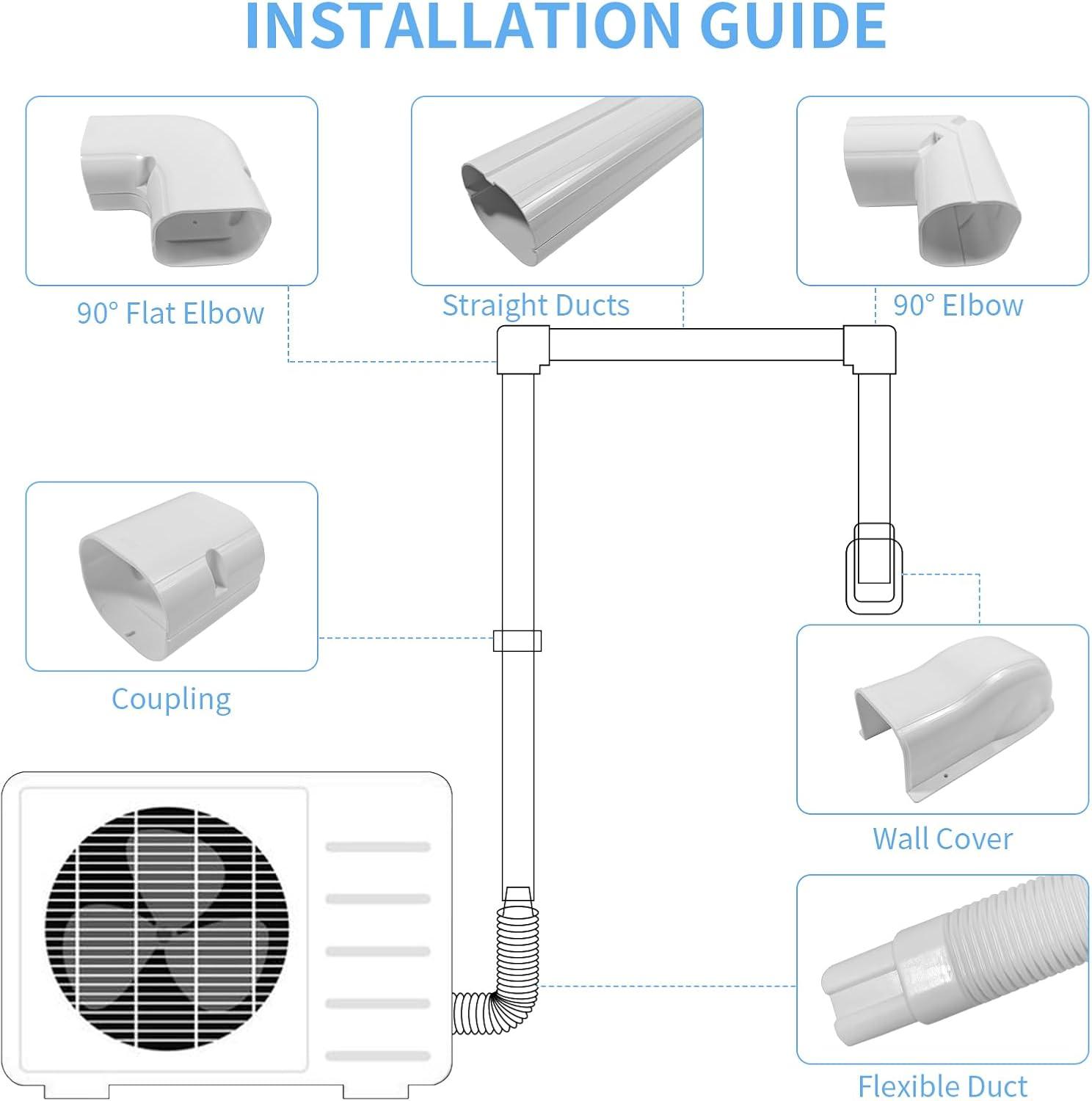 INSTALLATION GUIDE

90° Flat Elbow

Straight Ducts

90° Elbow

Coupling

Wall Cover

Flexible Duct