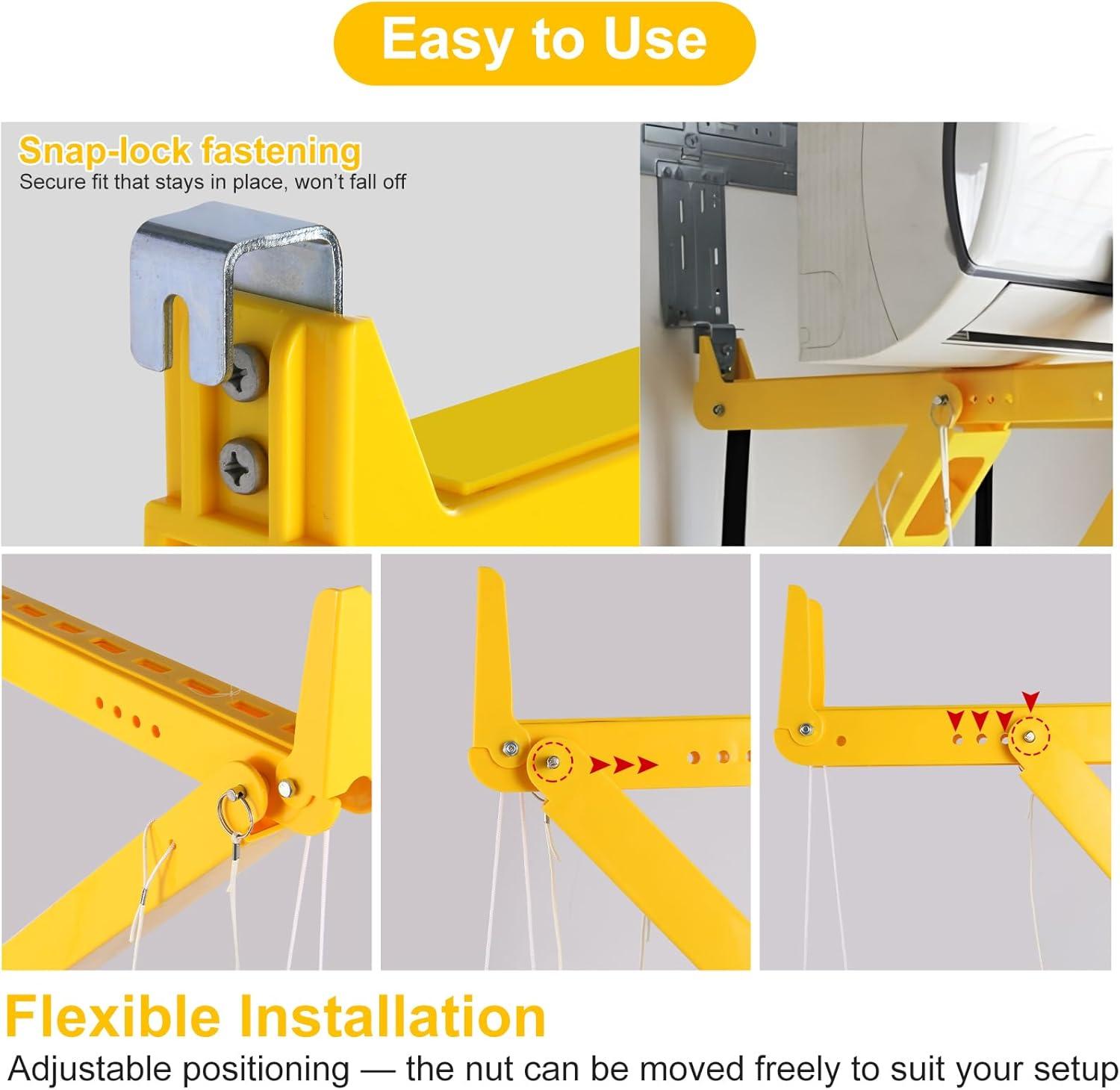 Easy to Use

Snap-lock fastening
Secure fit that stays in place, won't fall off

Flexible Installation
Adjustable positioning — the nut can be moved freely to suit your setup