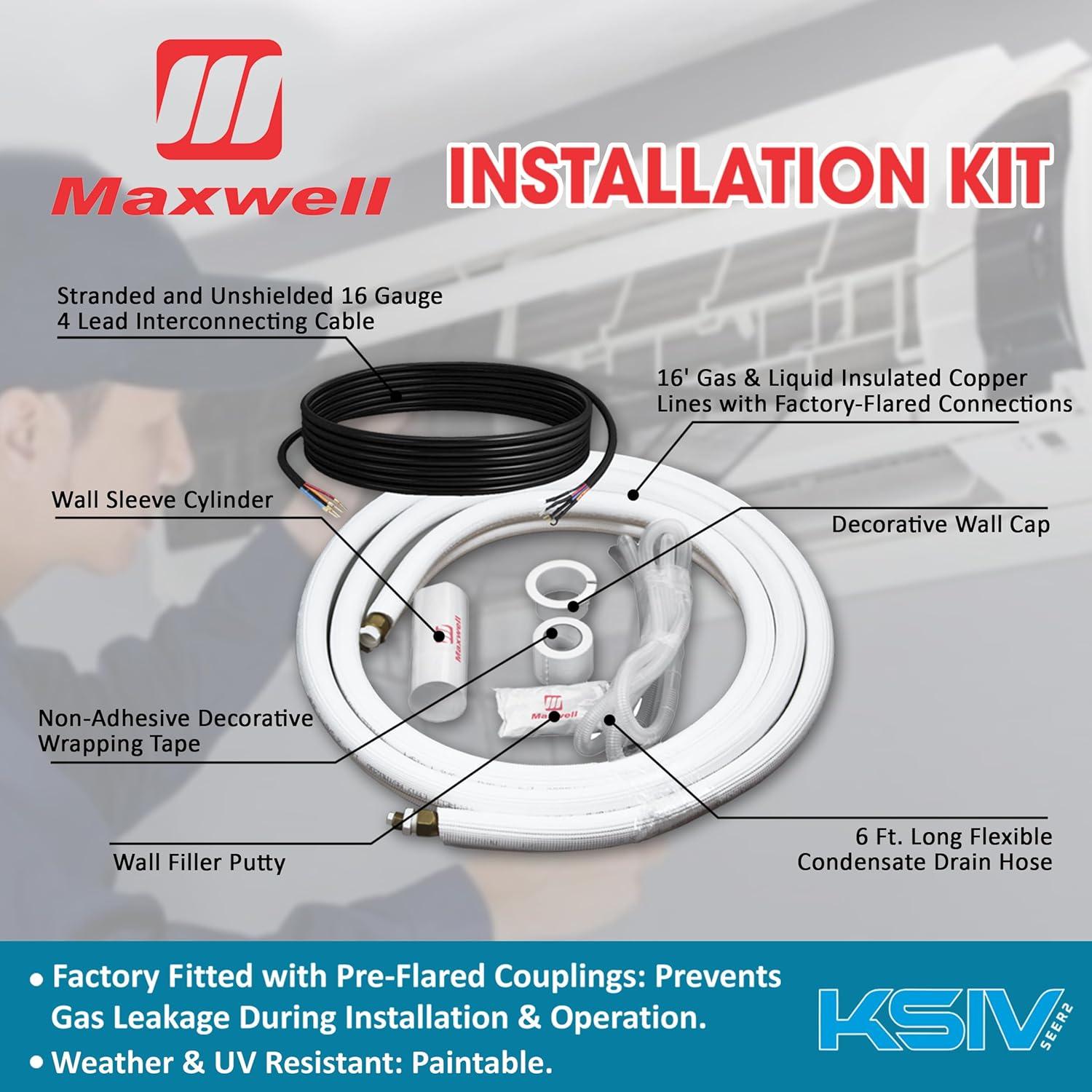 Maxwell

INSTALLATION KIT

Stranded and Unshielded 16 Gauge 4 Lead Interconnecting Cable

16' Gas & Liquid Insulated Copper Lines with Factory-Flared Connections

Wall Sleeve Cylinder

Decorative Wall Cap

Maxwell

Maxwell

Non-Adhesive Decorative Wrapping Tape

Wall Filler Putty

6 Ft. Long Flexible Condensate Drain Hose

• Factory Fitted with Pre-Flared Couplings: Prevents Gas Leakage During Installation & Operation.

• Weather & UV Resistant: Paintable.

KSIV SEER2